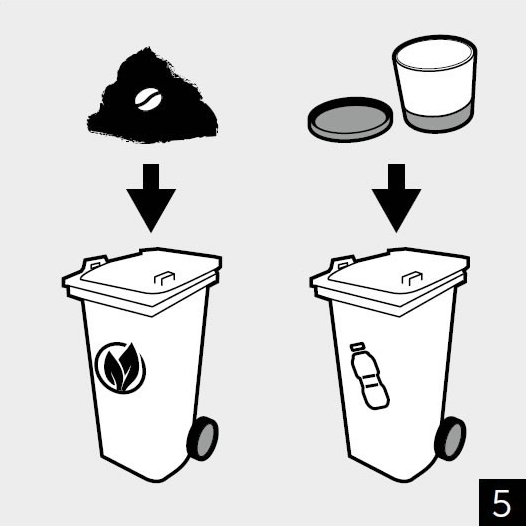 5